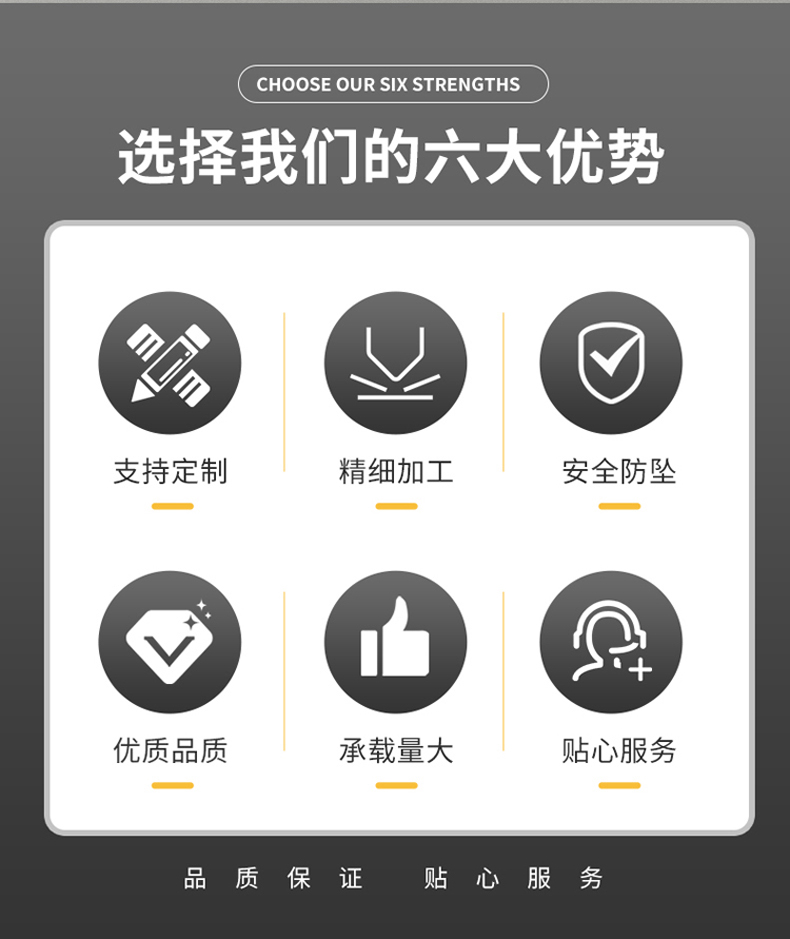 CHOOSE OUR SIX STRENGTHS

选择我们的六大优势

支持定制

精细加工

安全防坠

优质品质

承载量大

贴心服务

品质保证 贴心服务